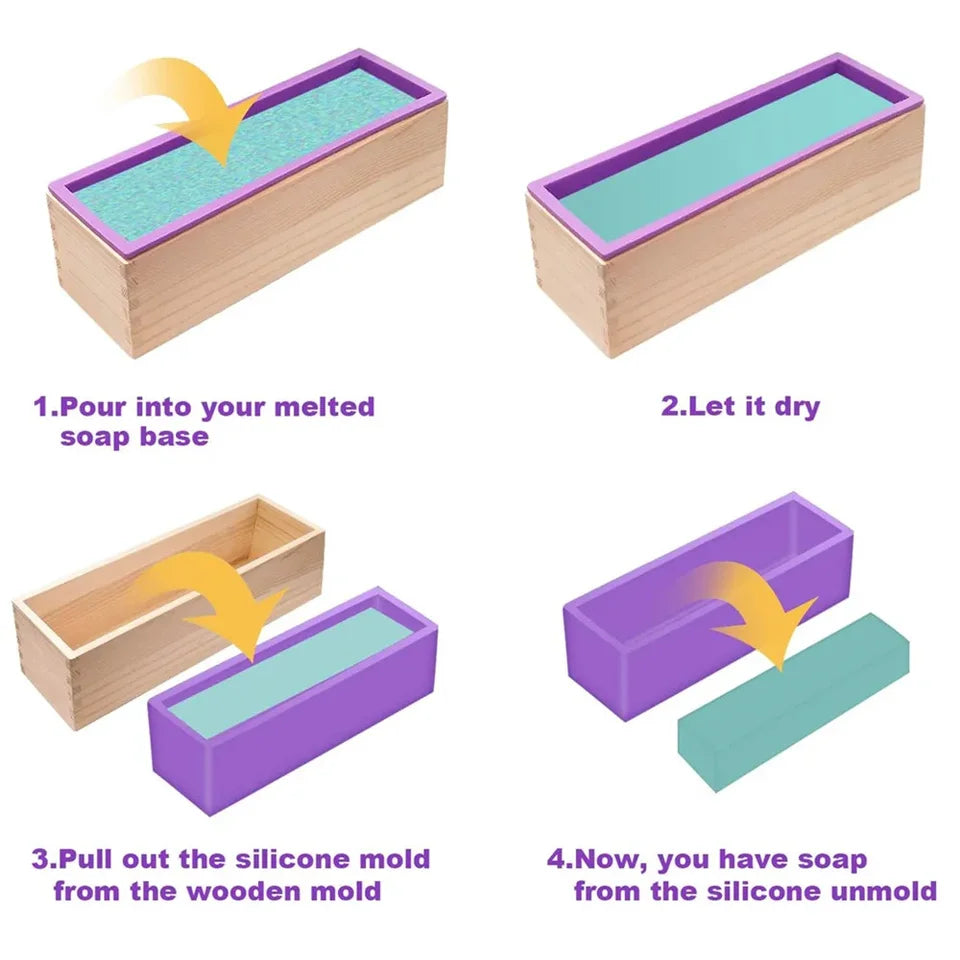 1.Pour into your melted soap base

2.Let it dry

3.Pull out the silicone mold from the wooden mold

4.Now, you have soap from the silicone unmold